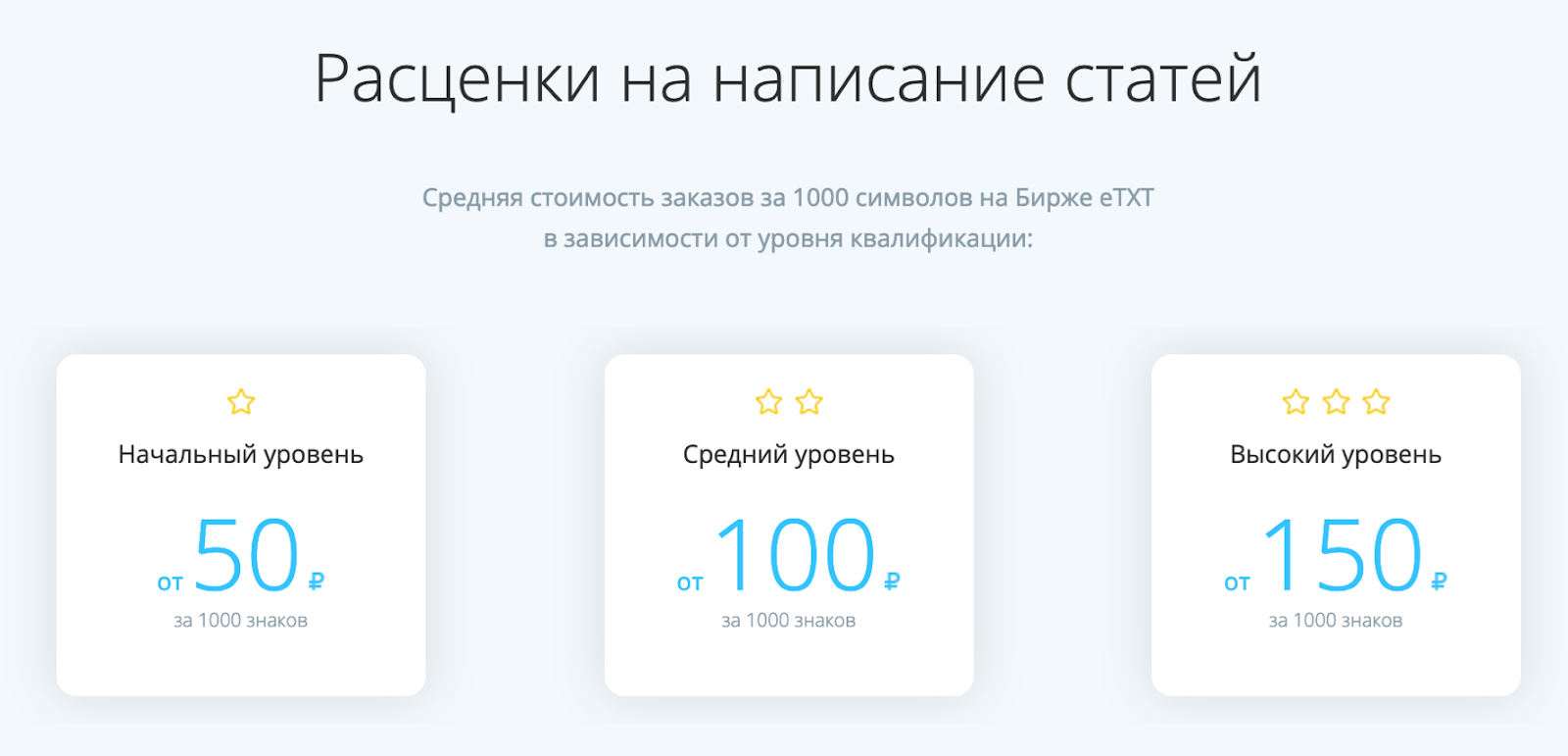 Расценки на написание статей

Средняя стоимость заказов за 1000 символов на Бирже eTXT в зависимости от уровня квалификации:

Начальный уровень

от 50 ₽

за 1000 знаков

Средний уровень

от 100 ₽

за 1000 знаков

Высокий уровень

от 150 ₽

за 1000 знаков